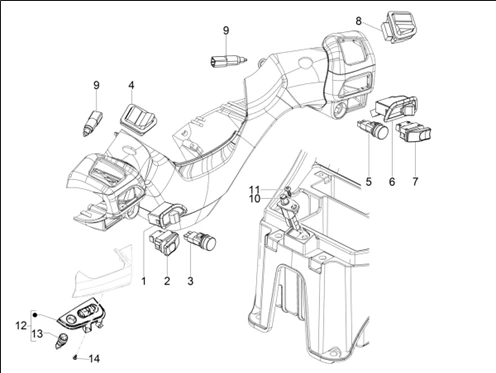 8
9
9
4
5
6
7
11
10
1
2
3
12
13
14