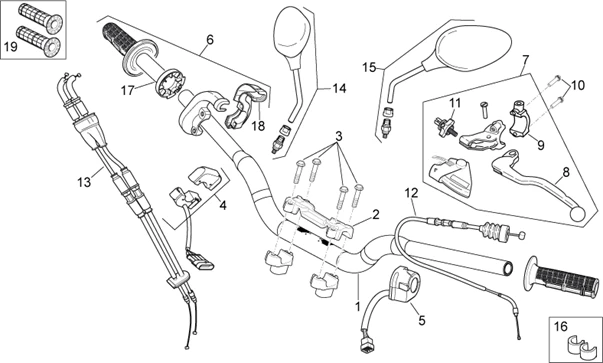 19
6
17
18
14
15
7
10
11
9
8
3
13
4
2
12
1
5
16