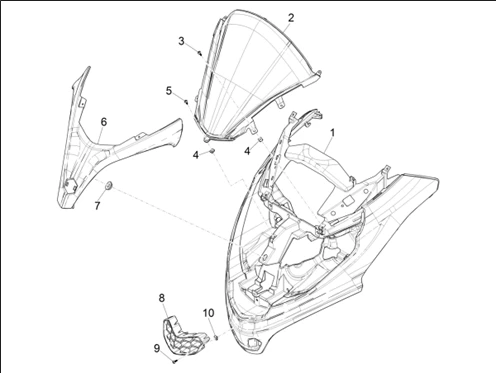 2
3
5
6
1
4
4
7
8
10
9