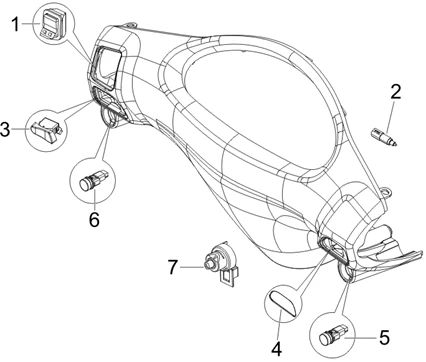 1
2
3
6
7
4
5