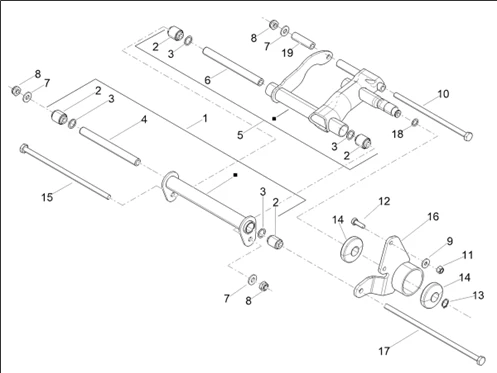 8
7
19
2
3
6
10
8
7
2
3
4
1
5
18
3
2
15
3
2
12
14
16
9
11
14
13
7
8
17