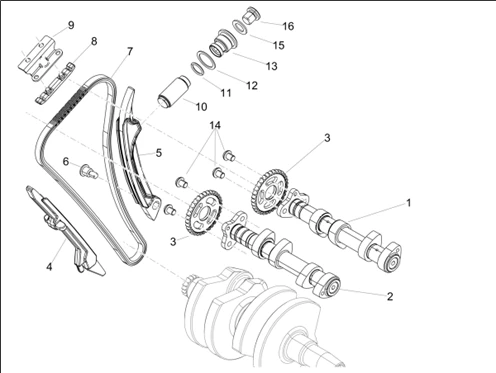 9
8
7
16
15
13
12
11
10
14
3
5
6
1
3
4
2