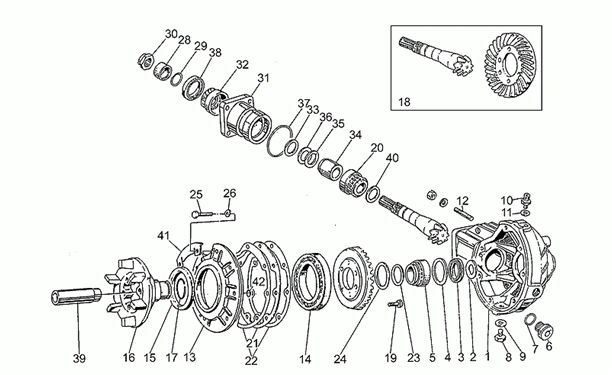 30 28 29 38 32 31 18 37 33 36 35 34 20 40 25 26 12 10 11 41 42 39 16 15 17 13 21 22 14 24 19 23 5 4 3 2 1 8 9 7 6