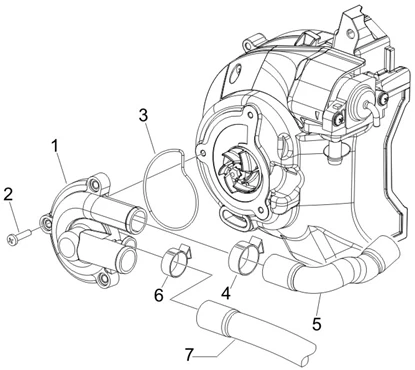 3
1
2
6
4
5
7