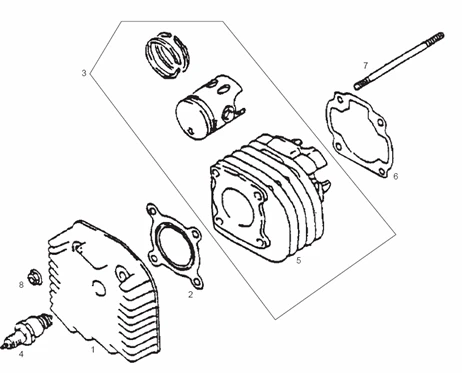 3
7
6
5
2
8
1
4