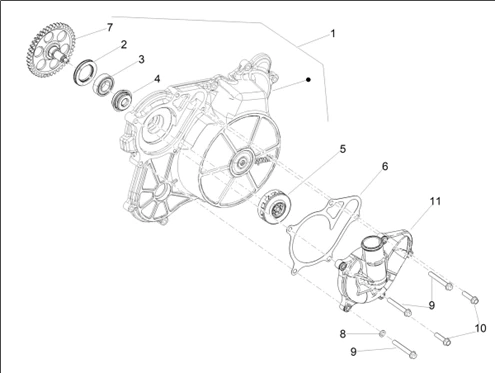 7
2
3
4
1
5
6
11
9
10
8
9