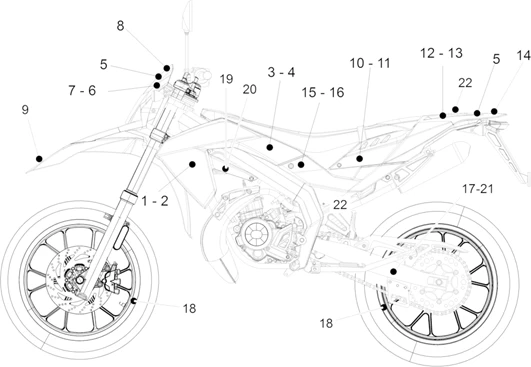 8

5

7 - 6

9

19

20

3 - 4

15 - 16

10 - 11

12 - 13

22

5

14

1 - 2

22

17-21

18

18