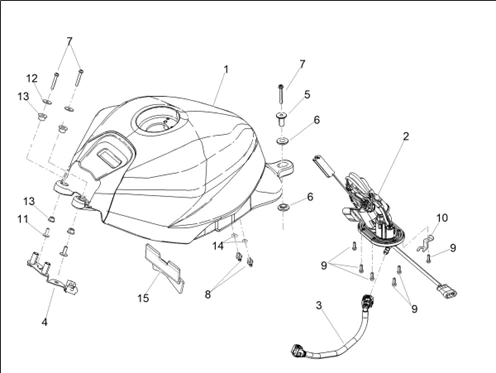 7
12
13
1
7
5
6
2
13
11
6
10
14
9
9
4
15
8
9
3