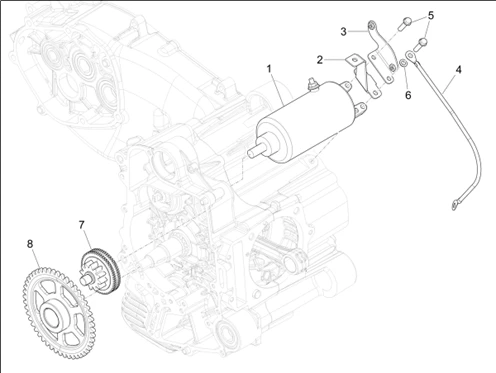 3
5
2
1
4
6
7
8