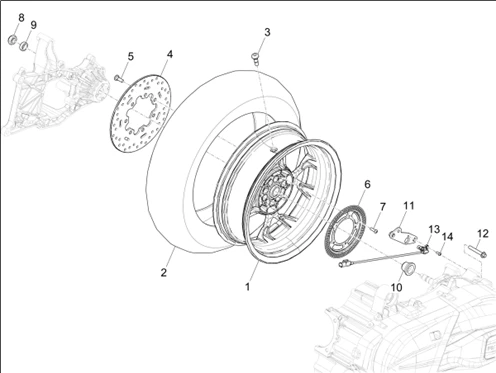 8
9
5
4
3
6
7
11
13
14
12
2
1
10