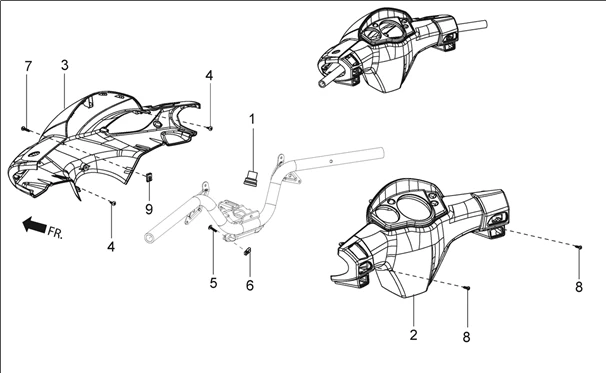 7
3
4
1
9
FR.
4
5
6
8
2
8