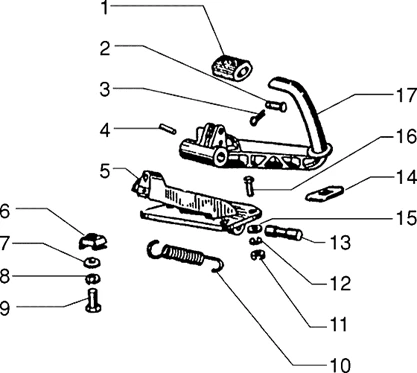 1
2
3
4
5
6
7
8
9
17
16
14
15
13
12
11
10